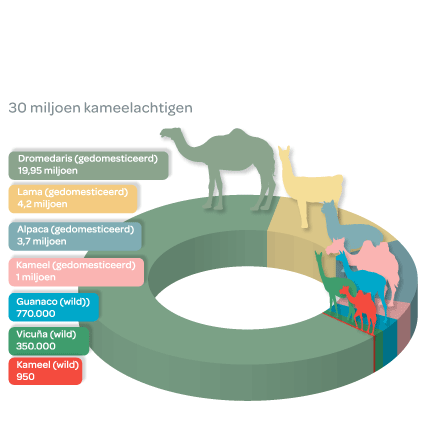 30 miljoen kameelachtigen

Dromedaris (gedomesticeerd)
19,95 miljoen

Lama (gedomesticeerd)
4,2 miljoen

Alpaca (gedomesticeerd)
3,7 miljoen

Kameel (gedomesticeerd)
1 miljoen

Guanaco (wild))
770.000

Vicuña (wild)
350.000

Kameel (wild)
950